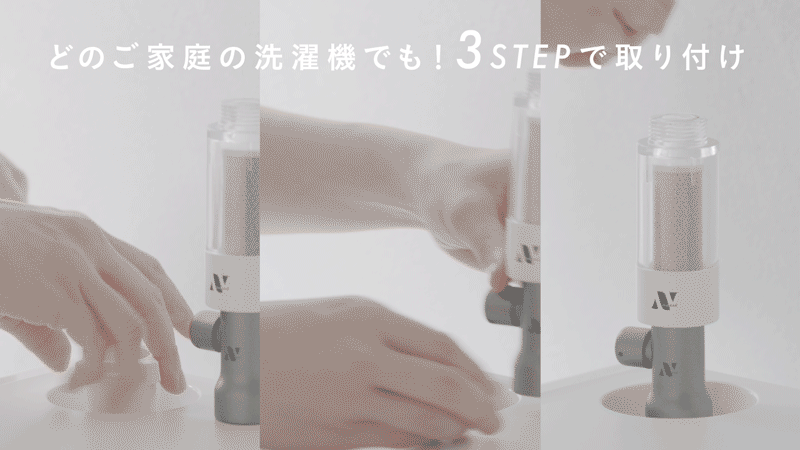 どのご家庭の洗濯機でも！3STEPで取り付け