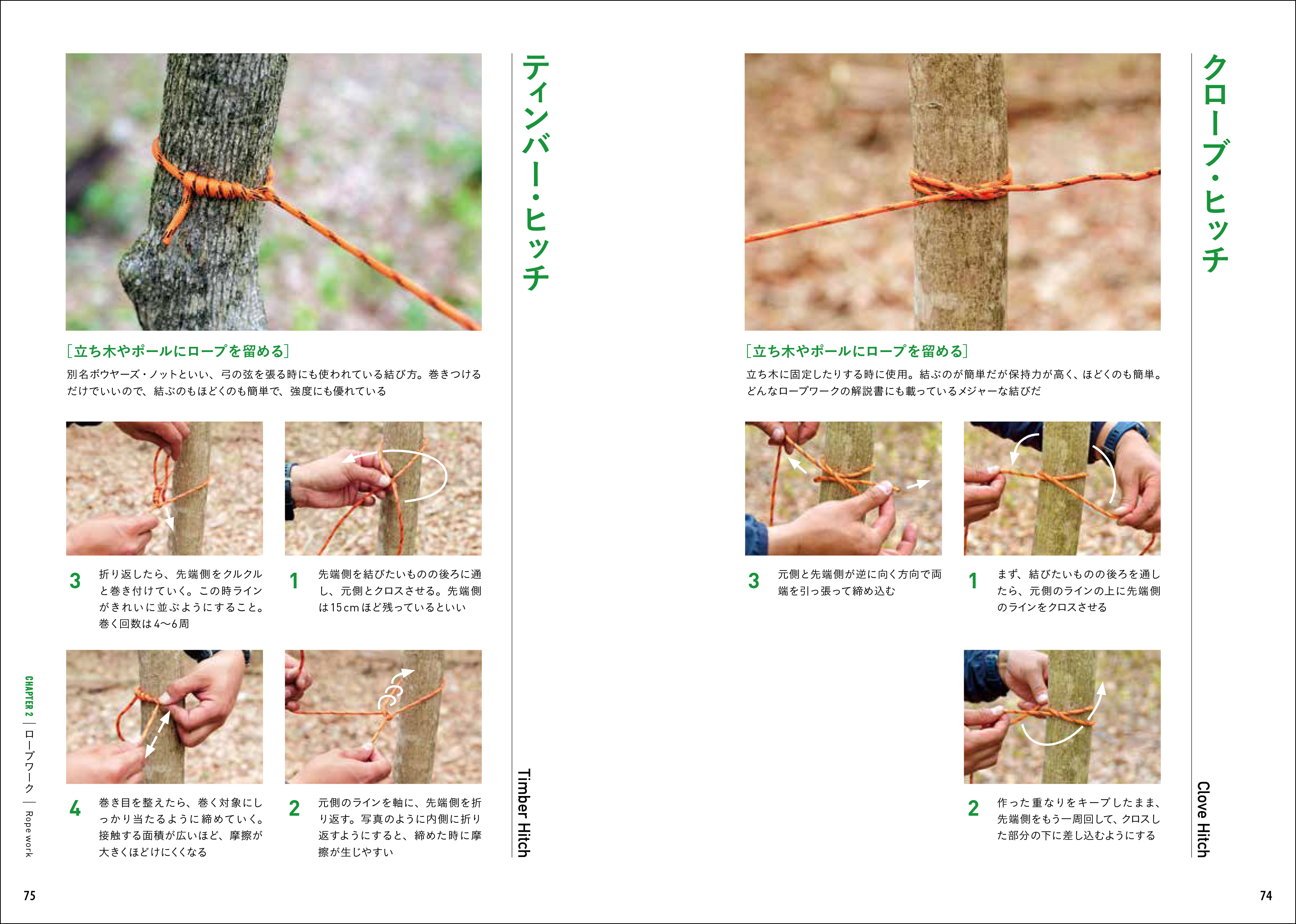 クローブ・ヒッチ

Clove Hitch

［立ち木やポールにロープを留める］

立ち木に固定したりする時に使用。結ぶのが簡単だが保持力が高く、ほどくのも簡単。どんなロープワークの解説書にも載っているメジャーな結びだ

1 まず、結びたいものの後ろを通したら、元側のラインの上に先端側のラインをクロスさせる

2 作った重なりをキープしたまま、先端側をもう一周回して、クロスした部分の下に差し込むようにする

3 元側と先端側が逆に向く方向で両端を引っ張って締め込む

74

ティンバー・ヒッチ

Timber Hitch

［立ち木やポールにロープを留める］

別名ボウヤーズ・ノットといい、弓の弦を張る時にも使われている結び方。巻きつけるだけでいいので、結ぶのもほどくのも簡単で、強度にも優れている

1 先端側を結びたいものの後ろに通し、元側とクロスさせる。先端側は15cmほど残っているといい

2 元側のラインを軸に、先端側を折り返す。写真のように内側に折り返すようにすると、締めた時に摩擦が生じやすい

3 折り返したら、先端側をクルクルと巻き付けていく。この時ラインがきれいに並ぶようにすること。巻く回数は4〜6周

4 巻き目を整えたら、巻く対象にしっかり当たるように締めていく。接触する面積が広いほど、摩擦が大きくほどけにくくなる

CHAPTER 2 | ロープワーク | Rope work

75