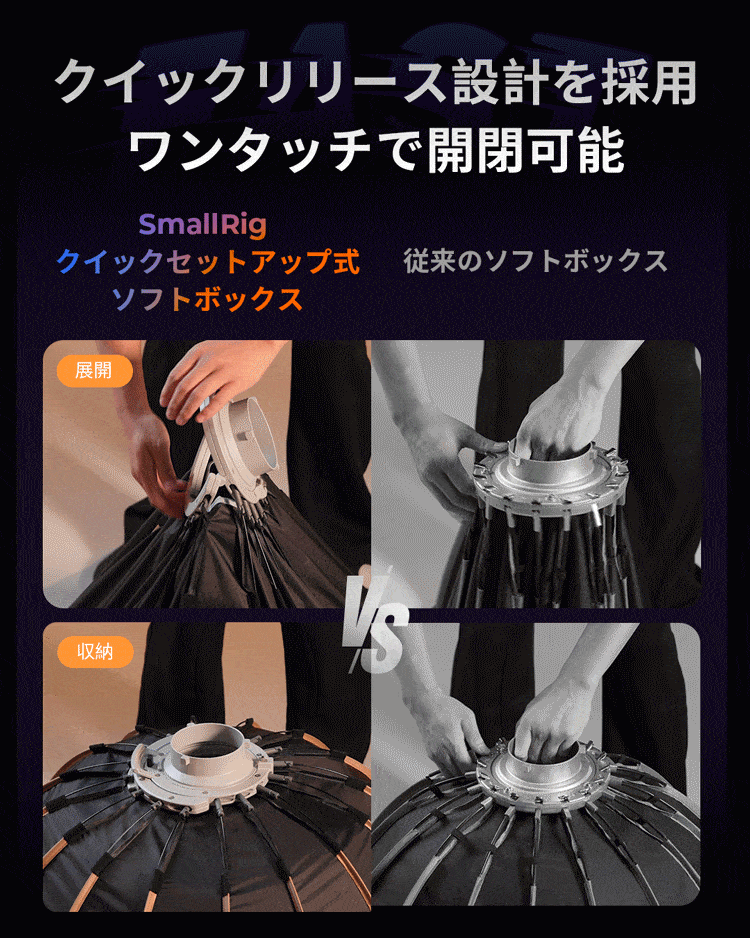 クイックリリース設計を採用
ワンタッチで開閉可能

SmallRig
クイックセットアップ式
ソフトボックス

従来のソフトボックス

展開

VS

収納