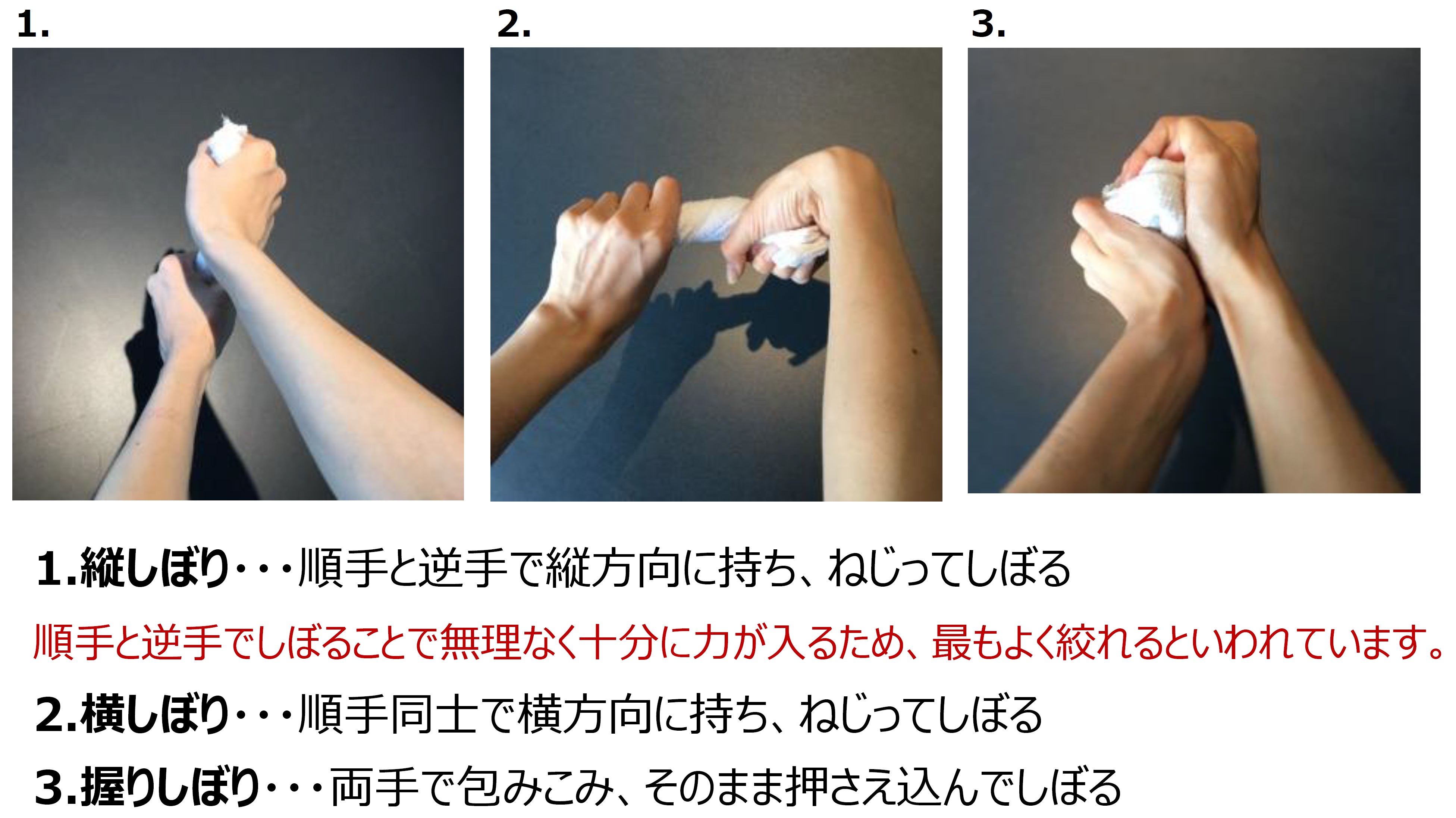 1.

2.

3.

1.縦しぼり・・・順手と逆手で縦方向に持ち、ねじってしぼる

順手と逆手でしぼることで無理なく十分に力が入るため、最もよく絞れるといわれています。

2.横しぼり・・・順手同士で横方向に持ち、ねじってしぼる

3.握りしぼり・・・両手で包みこみ、そのまま押さえ込んでしぼる