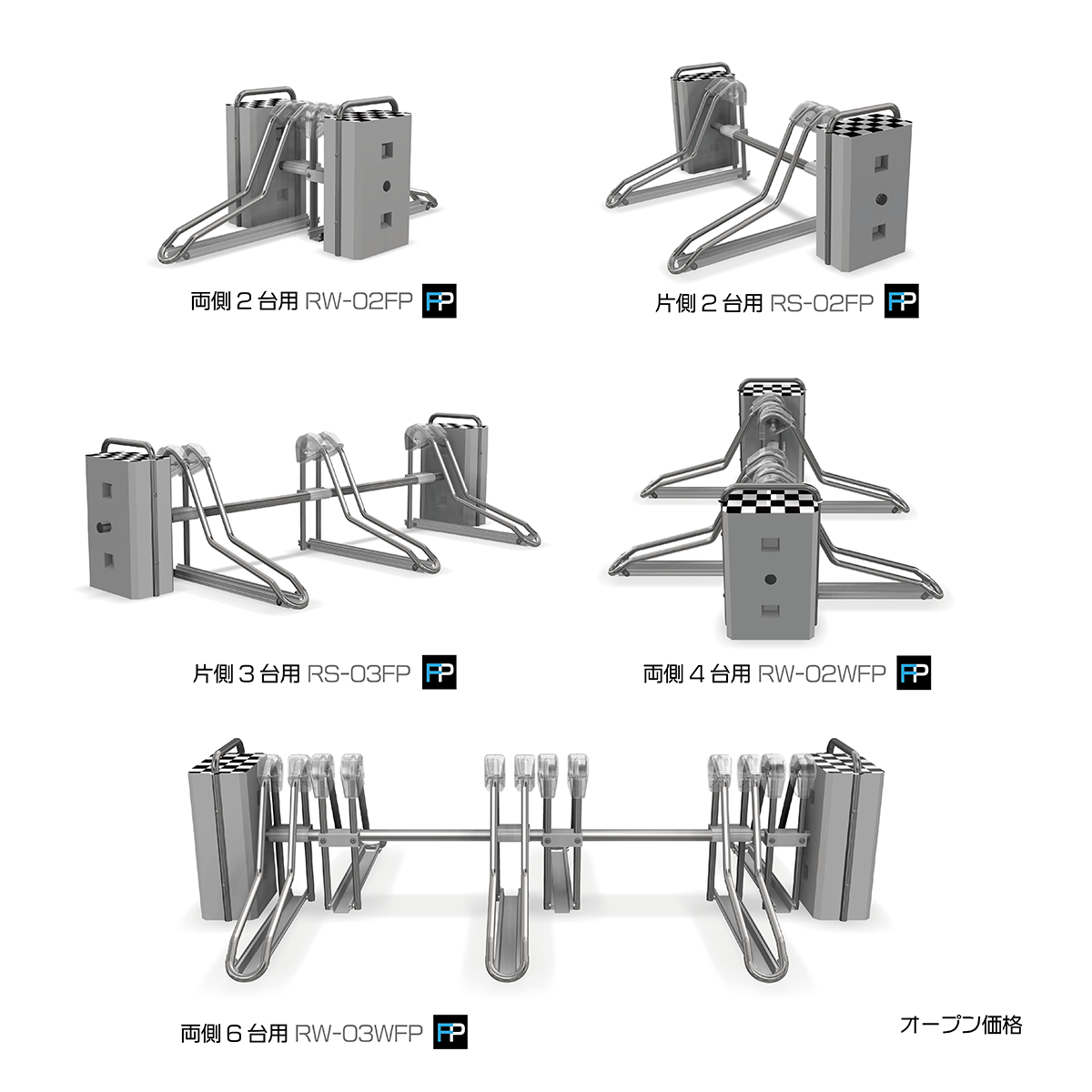 両側 2 台用 RW-02FP FP

片側 2 台用 RS-02FP FP

片側 3 台用 RS-03FP FP

両側 4 台用 RW-02WFP FP

両側 6 台用 RW-03WFP FP

オープン価格