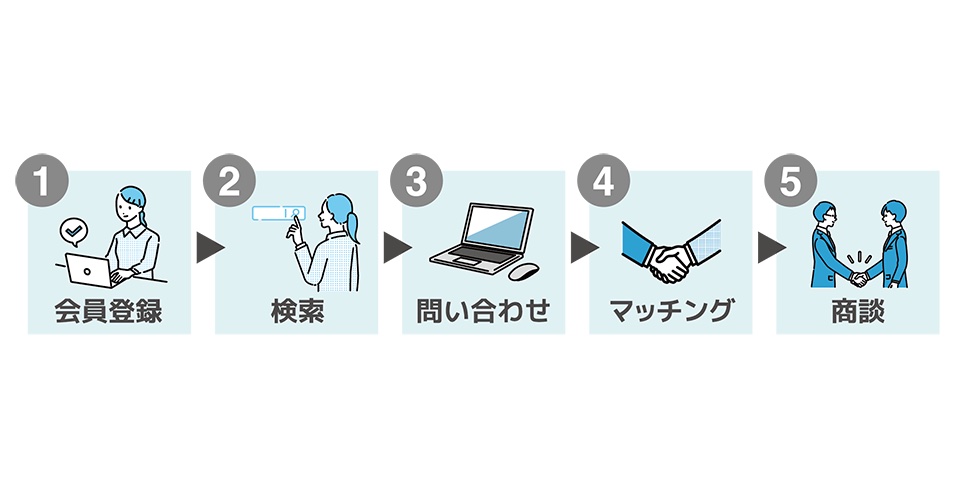 1
会員登録

2
検索

3
問い合わせ

4
マッチング

5
商談