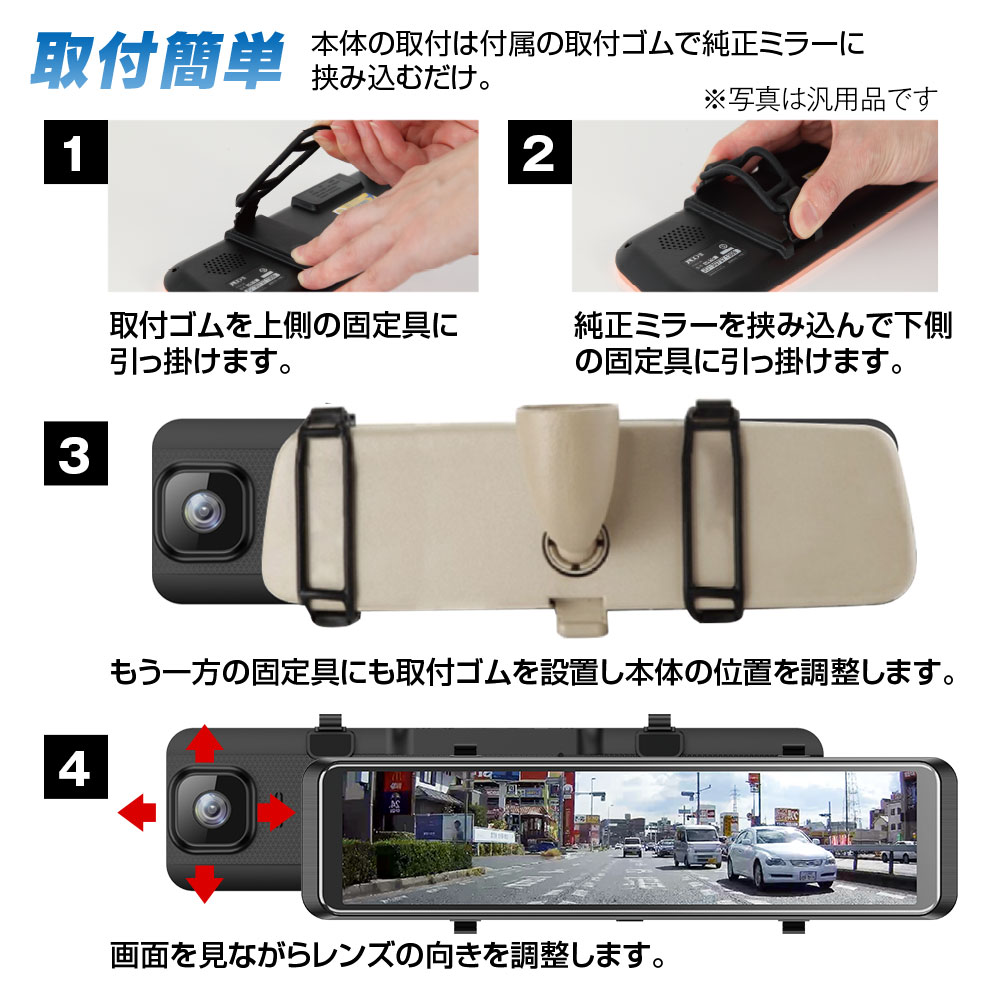 取付簡単 本体の取付は付属の取付ゴムで純正ミラーに挟み込むだけ。

※写真は汎用品です

1

取付ゴムを上側の固定具に引っ掛けます。

2

純正ミラーを挟み込んで下側の固定具に引っ掛けます。

3

もう一方の固定具にも取付ゴムを設置し本体の位置を調整します。

4

画面を見ながらレンズの向きを調整します。