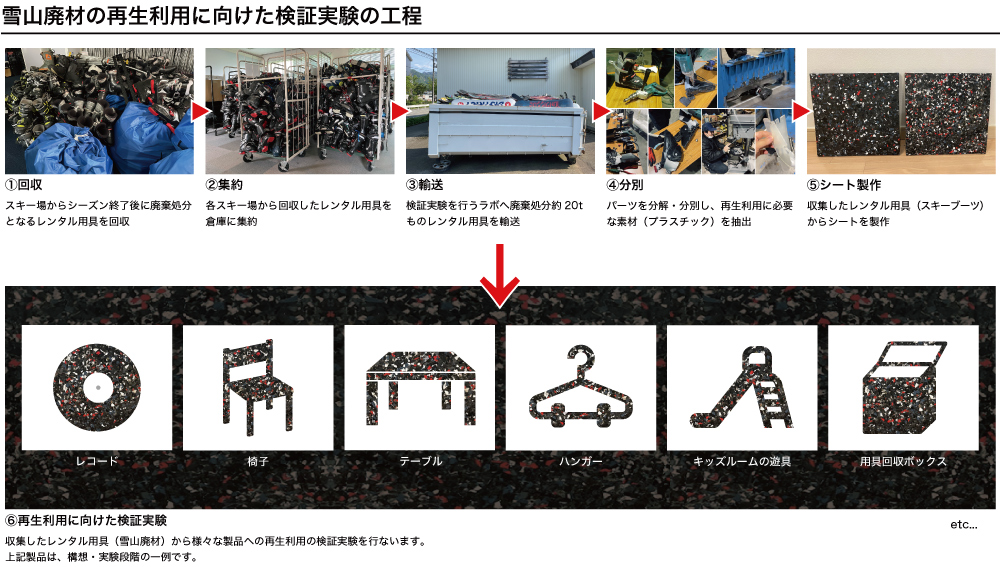 雪山廃材の再生利用に向けた検証実験の工程

①回収
スキー場からシーズン終了後に廃棄処分となるレンタル用具を回収

②集約
各スキー場から回収したレンタル用具を倉庫に集約

③輸送
検証実験を行うラボへ廃棄処分約 20t ものレンタル用具を輸送

④分別
パーツを分解・分別し、再生利用に必要な素材（プラスチック）を抽出

⑤シート製作
収集したレンタル用具（スキーブーツ）からシートを製作

レコード

椅子

テーブル

ハンガー

キッズルームの遊具

用具回収ボックス

⑥再生利用に向けた検証実験
収集したレンタル用具（雪山廃材）から様々な製品への再生利用の検証実験を行ないます。
上記製品は、構想・実験段階の一例です。

etc...