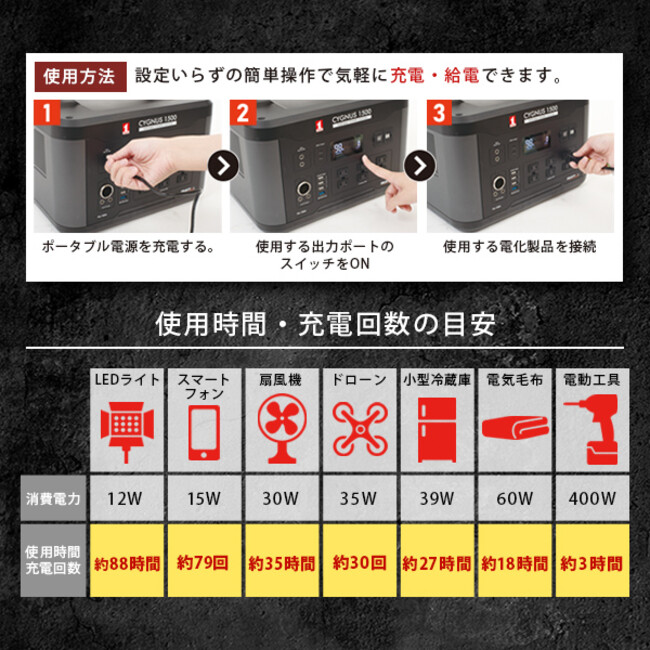 使用方法 設定いらずの簡単操作で気軽に充電・給電できます。

1

CYGNUS 1500

ポータブル電源を充電する。

2

CYGNUS 1500

使用する出力ポートのスイッチをON

3

CYGNUS 1500

使用する電化製品を接続

使用時間・充電回数の目安

| | LEDライト | スマートフォン | 扇風機 | ドローン | 小型冷蔵庫 | 電気毛布 | 電動工具 |
|---|---|---|---|---|---|---|---|
| 消費電力 | 12W | 15W | 30W | 35W | 39W | 60W | 400W |
| 使用時間 充電回数 | 約88時間 | 約79回 | 約35時間 | 約30回 | 約27時間 | 約18時間 | 約3時間 |