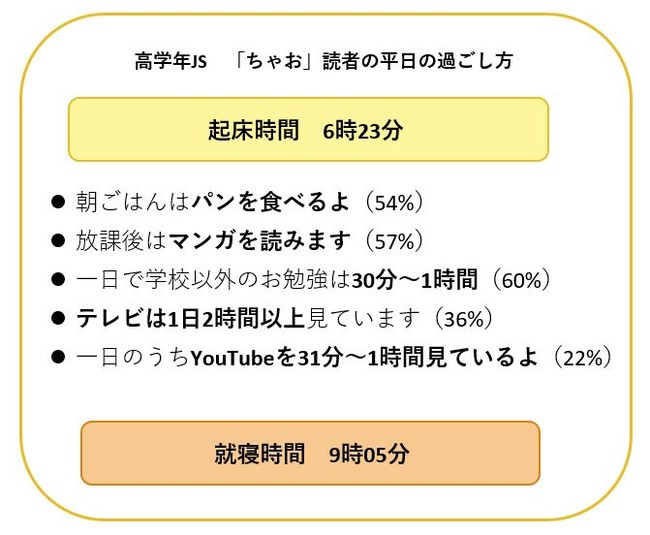 高学年JS　「ちゃお」読者の平日の過ごし方

起床時間　6時23分

● 朝ごはんはパンを食べるよ（54%）
● 放課後はマンガを読みます（57%）
● 一日で学校以外のお勉強は30分～1時間（60%）
● テレビは1日2時間以上見ています（36%）
● 一日のうちYouTubeを31分～1時間見ているよ（22%）

就寝時間　9時05分