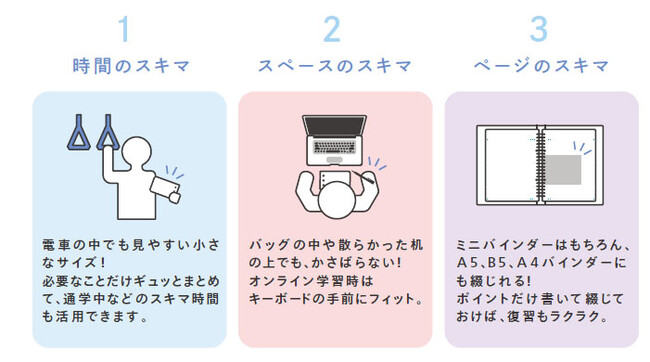 1
時間のスキマ

電車の中でも見やすい小さなサイズ！
必要なことだけギュッとまとめて、通学中などのスキマ時間も活用できます。

2
スペースのスキマ

バッグの中や散らかった机の上でも、かさばらない！
オンライン学習時は
キーボードの手前にフィット。

3
ページのスキマ

ミニバインダーはもちろん、A5、B5、A4バインダーにも綴じれる！
ポイントだけ書いて綴じておけば、復習もラクラク。