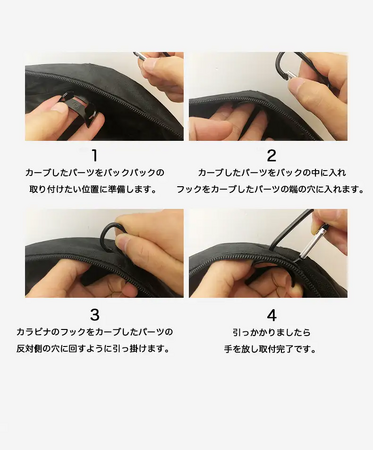 1
カーブしたパーツをバックパックの
取り付けたい位置に準備します。

2
カーブしたパーツをバックの中に入れ
フックをカーブしたパーツの端の穴に入れます。

3
カラビナのフックをカーブしたパーツの
反対側の穴に回すように引っ掛けます。

4
引っかかりましたら
手を放し取付完了です。