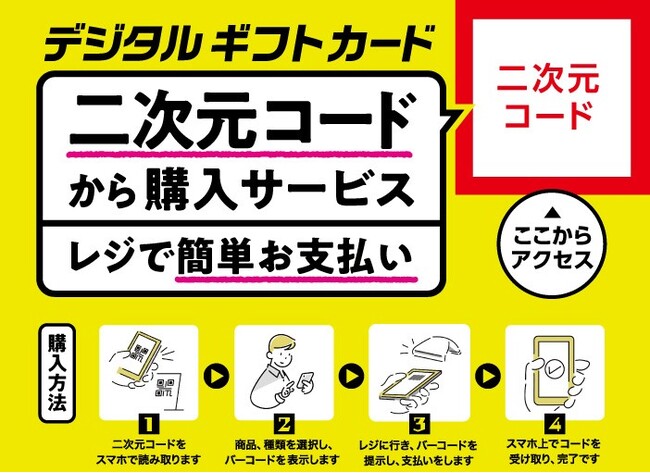 デジタル ギフトカード

二次元コード から購入サービス

レジで簡単お支払い

二次元 コード

▲ ここから アクセス

購入方法

1
二次元コードを スマホで読み取ります

2
商品、種類を選択し、 バーコードを表示します

3
レジに行き、バーコードを 提示し、支払いをします

4
スマホ上でコードを 受け取り、完了です