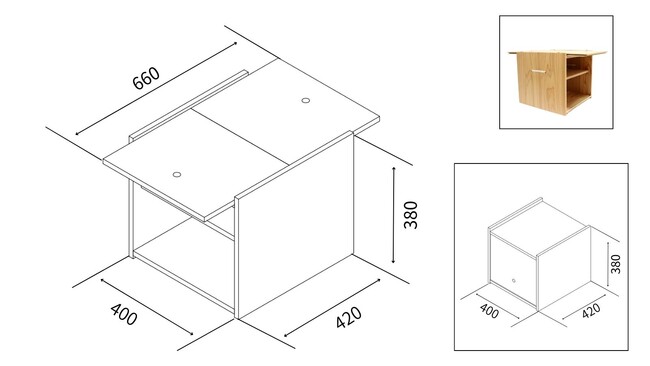 660

380

400

420

380

400

420