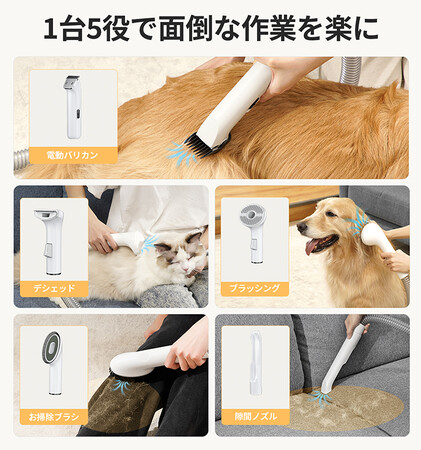 1台5役で面倒な作業を楽に

電動バリカン

デシェッド

ブラッシング

お掃除ブラシ

隙間ノズル