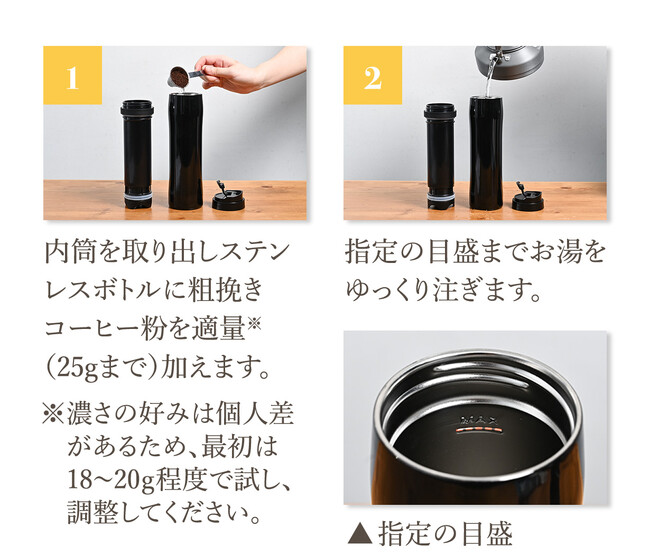 1

内筒を取り出しステンレスボトルに粗挽きコーヒー粉を適量※（25gまで）加えます。

※濃さの好みは個人差があるため、最初は18～20g程度で試し、調整してください。

2

指定の目盛までお湯をゆっくり注ぎます。

MAX

▲指定の目盛