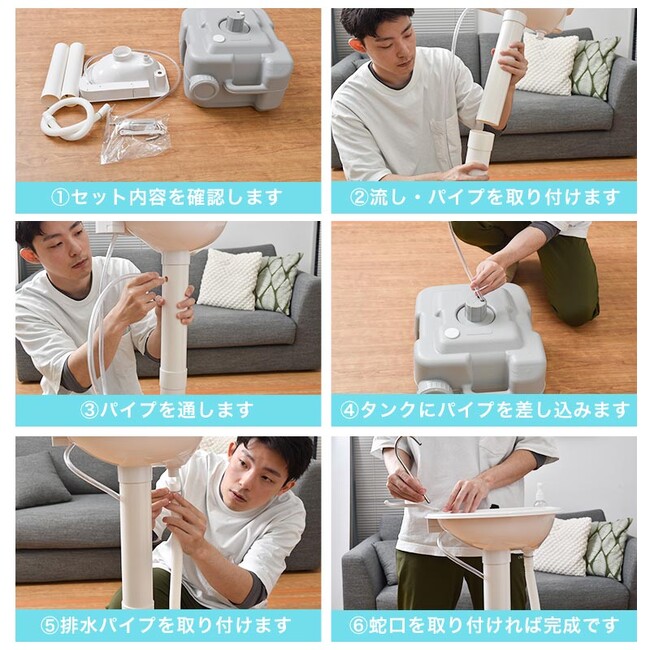 ①セット内容を確認します

②流し・パイプを取り付けます

③パイプを通します

④タンクにパイプを差し込みます

⑤排水パイプを取り付けます

⑥蛇口を取り付ければ完成です