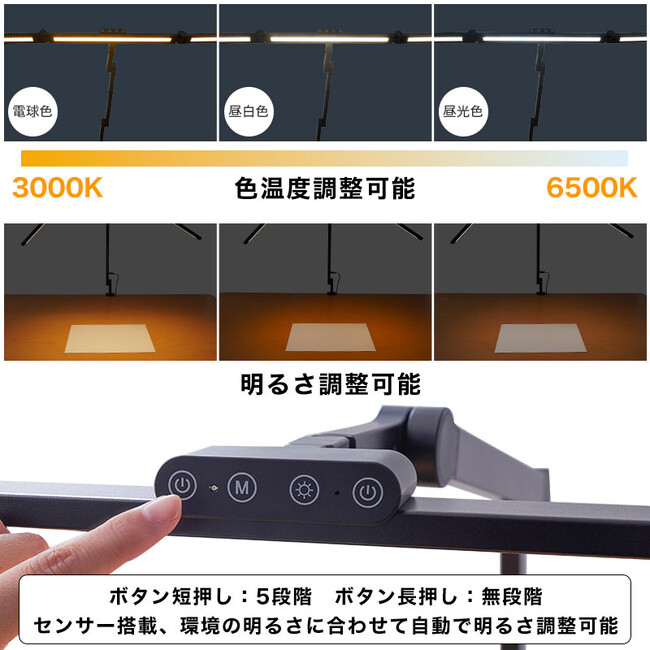 電球色

昼白色

昼光色

3000K　色温度調整可能　6500K

明るさ調整可能

M

ボタン短押し：5段階　ボタン長押し：無段階
センサー搭載、環境の明るさに合わせて自動で明るさ調整可能