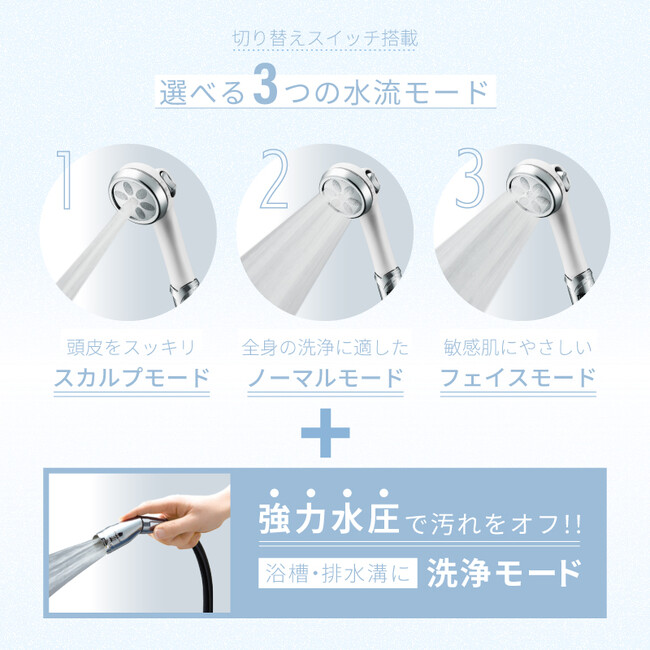 切り替えスイッチ搭載

選べる3つの水流モード

1

頭皮をスッキリ
スカルプモード

2

全身の洗浄に適した
ノーマルモード

3

敏感肌にやさしい
フェイスモード

+

強力水圧で汚れをオフ!!

浴槽・排水溝に 洗浄モード