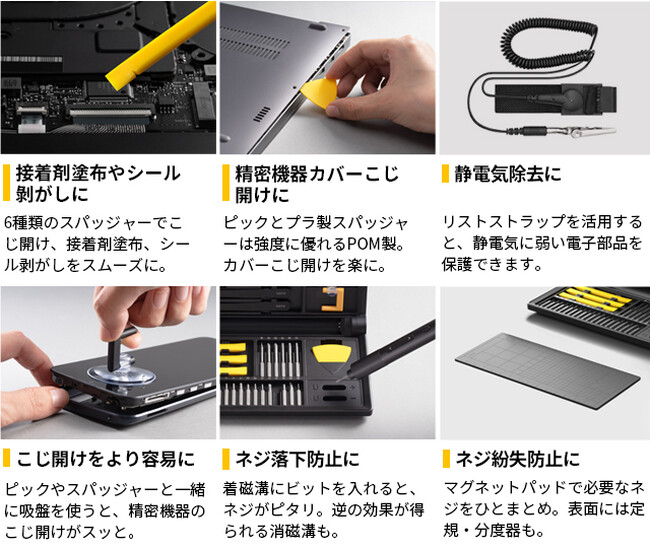 接着剤塗布やシール剥がしに

6種類のスパッジャーでこじ開け、接着剤塗布、シール剥がしをスムーズに。

精密機器カバーこじ開けに

ピックとプラ製スパッジャーは強度に優れるPOM製。カバーこじ開けを楽に。

静電気除去に

リストストラップを活用すると、静電気に弱い電子部品を保護できます。

こじ開けをより容易に

ピックやスパッジャーと一緒に吸盤を使うと、精密機器のこじ開けがスッと。

ネジ落下防止に

着磁溝にビットを入れると、ネジがピタリ。逆の効果が得られる消磁溝も。

ネジ紛失防止に

マグネットパッドで必要なネジをひとまとめ。表面には定規・分度器も。