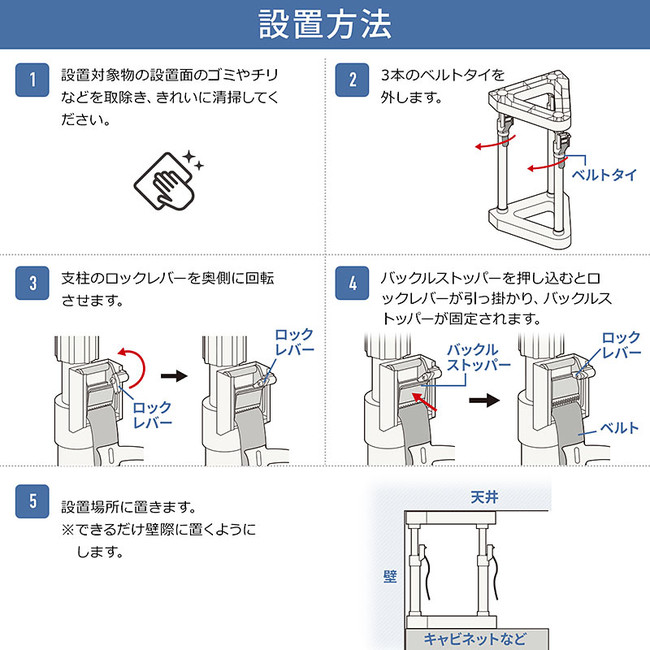 設置方法

1
設置対象物の設置面のゴミやチリなどを取除き、きれいに清掃してください。

2
3本のベルトタイを外します。

ベルトタイ

3
支柱のロックレバーを奥側に回転させます。

ロックレバー

ロックレバー

4
バックルストッパーを押し込むとロックレバーが引っ掛かり、バックルストッパーが固定されます。

バックルストッパー

ロックレバー

ベルト

5
設置場所に置きます。
※できるだけ壁際に置くようにします。

天井

壁

キャビネットなど