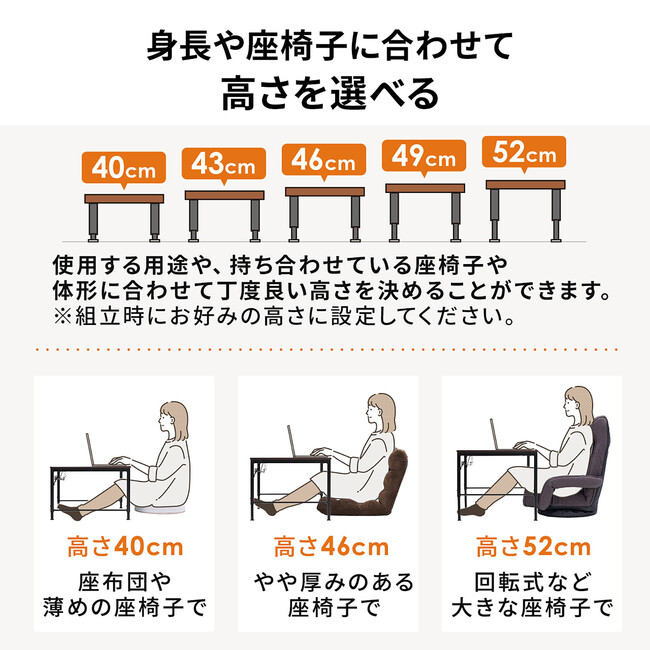 身長や座椅子に合わせて
高さを選べる

40cm

43cm

46cm

49cm

52cm

使用する用途や、持ち合わせている座椅子や
体形に合わせて丁度良い高さを決めることができます。
※組立時にお好みの高さに設定してください。

高さ40cm

座布団や
薄めの座椅子で

高さ46cm

やや厚みのある
座椅子で

高さ52cm

回転式など
大きな座椅子で