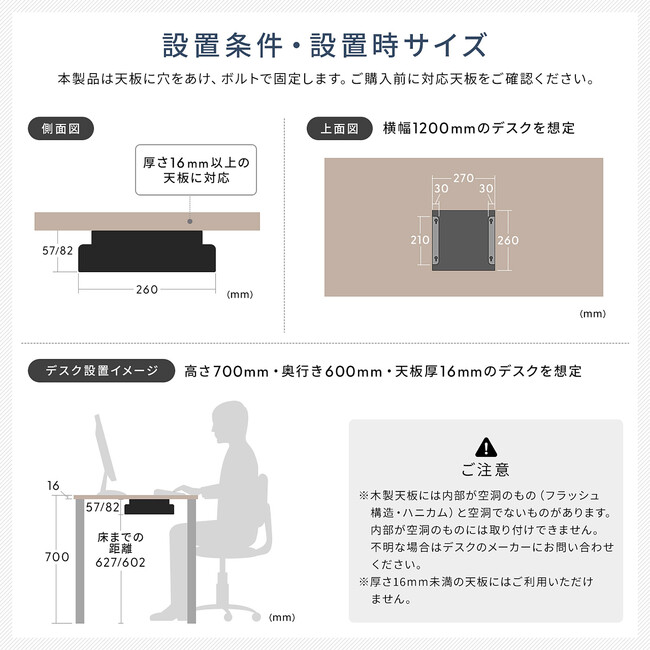 設置条件・設置時サイズ

本製品は天板に穴をあけ、ボルトで固定します。ご購入前に対応天板をご確認ください。

側面図

厚さ16mm以上の天板に対応

57/82

260

(mm)

上面図 横幅1200mmのデスクを想定

270

30 30

210

260

(mm)

デスク設置イメージ 高さ700mm・奥行き600mm・天板厚16mmのデスクを想定

16

57/82

床までの距離 627/602

700

(mm)

ご注意

※木製天板には内部が空洞のもの（フラッシュ構造・ハニカム）と空洞でないものがあります。内部が空洞のものには取り付けできません。不明な場合はデスクのメーカーにお問い合わせください。

※厚さ16mm未満の天板にはご利用いただけません。