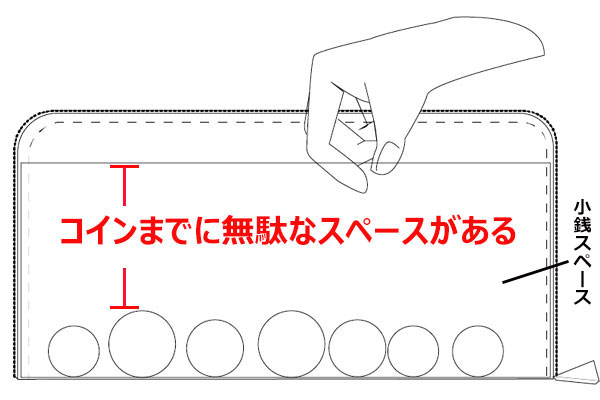 コインまでに無駄なスペースがある

小銭スペース