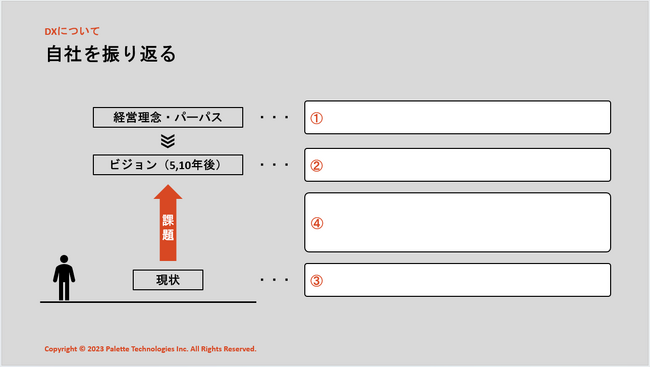 DXについて

自社を振り返る

経営理念・パーパス ・・・ ①

ビジョン（5,10年後） ・・・ ②

課題

④

現状 ・・・ ③

Copyright © 2023 Palette Technologies Inc. All Rights Reserved.