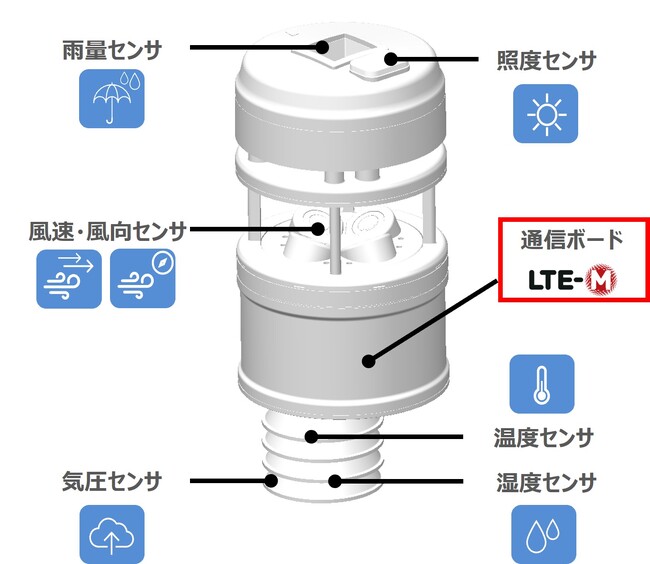 雨量センサ

照度センサ

風速・風向センサ

通信ボード

LTE-M

温度センサ

気圧センサ

湿度センサ