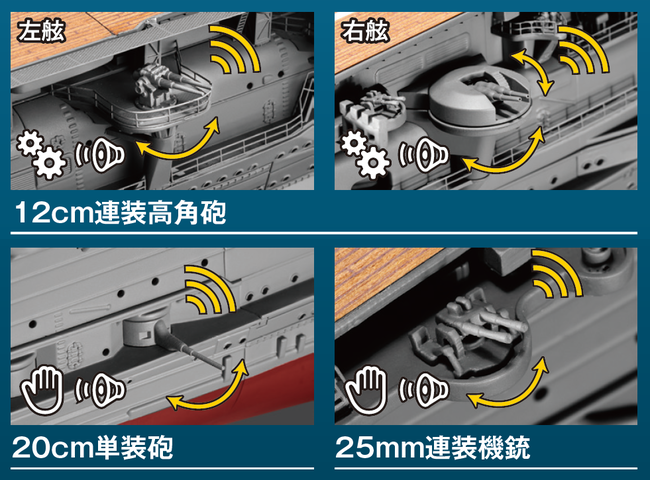 左舷

右舷

12cm連装高角砲

20cm単装砲

25mm連装機銃