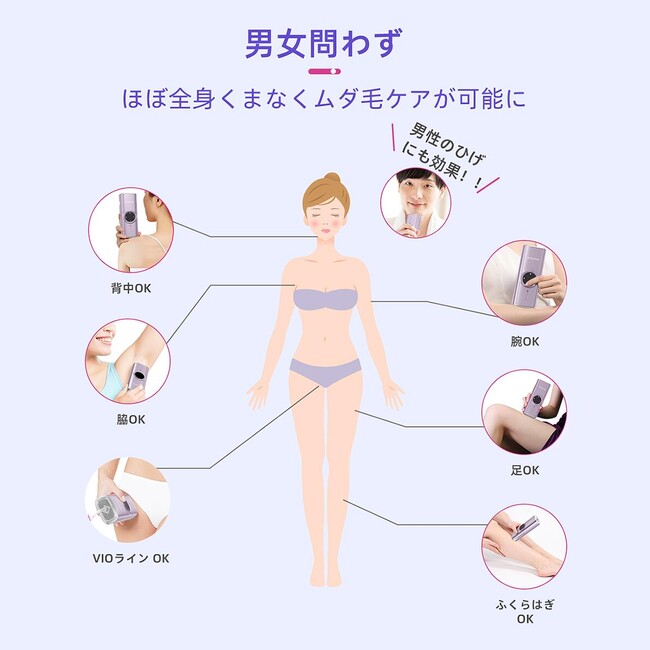 男女問わず

ほぼ全身くまなくムダ毛ケアが可能に

男性のひげにも効果！！

背中OK

脇OK

VIOライン OK

腕OK

足OK

ふくらはぎ OK