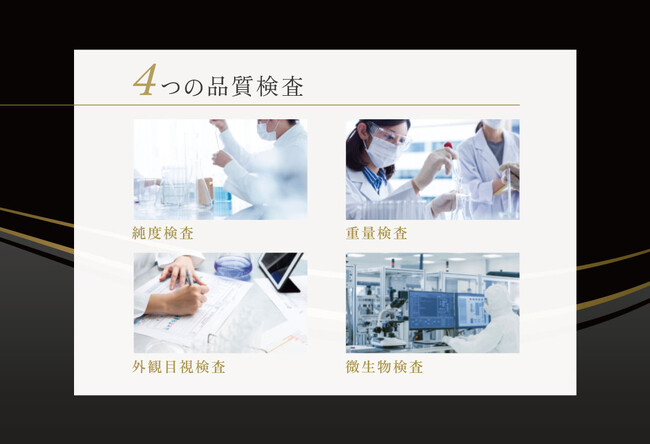 4つの品質検査

純度検査

重量検査

外観目視検査

微生物検査