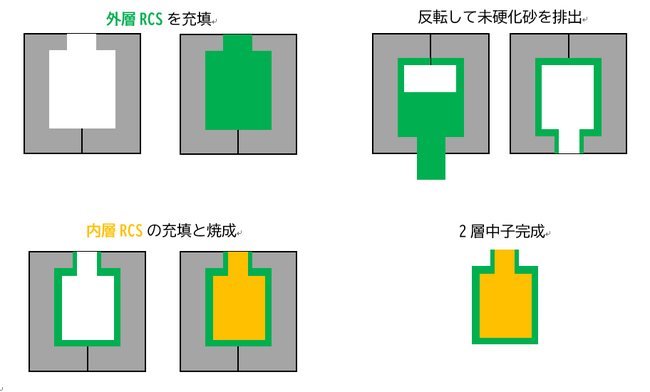 外層 RCS を充填

反転して未硬化砂を排出

内層 RCS の充填と焼成

2 層中子完成