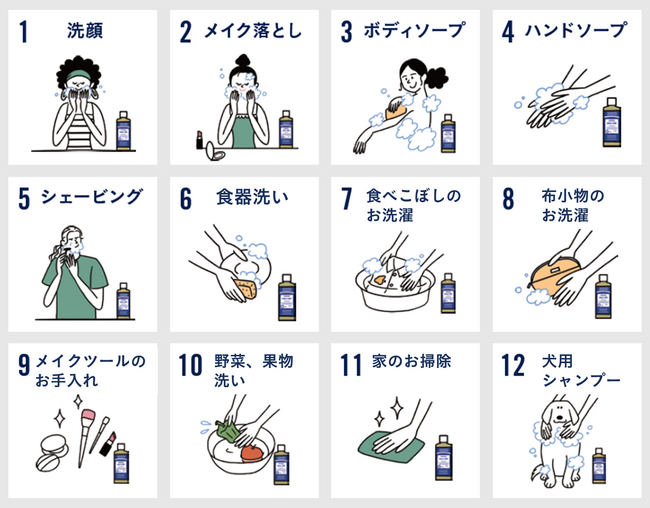 1 洗顔

2 メイク落とし

3 ボディソープ

4 ハンドソープ

5 シェービング

6 食器洗い

7 食べこぼしのお洗濯

8 布小物のお洗濯

9 メイクツールのお手入れ

10 野菜、果物洗い

11 家のお掃除

12 犬用シャンプー