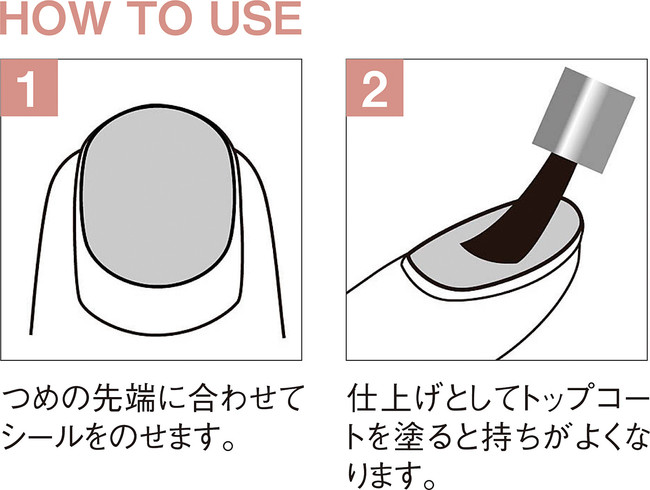 HOW TO USE

1

つめの先端に合わせてシールをのせます。

2

仕上げとしてトップコートを塗ると持ちがよくなります。