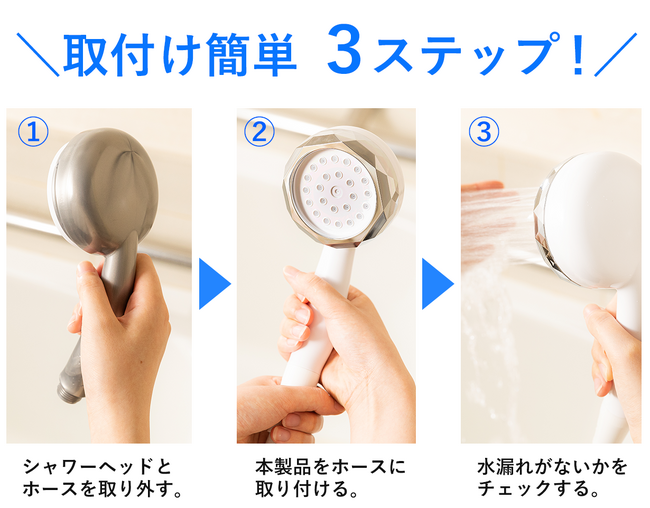 ＼取付け簡単 3ステップ！／

①

シャワーヘッドとホースを取り外す。

②

本製品をホースに取り付ける。

③

水漏れがないかをチェックする。