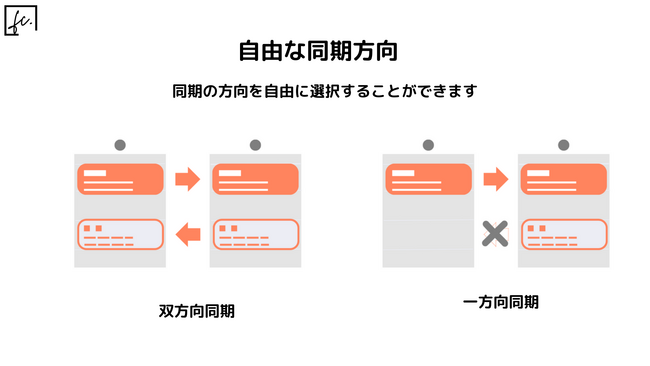 fc.

自由な同期方向

同期の方向を自由に選択することができます

双方向同期

一方向同期