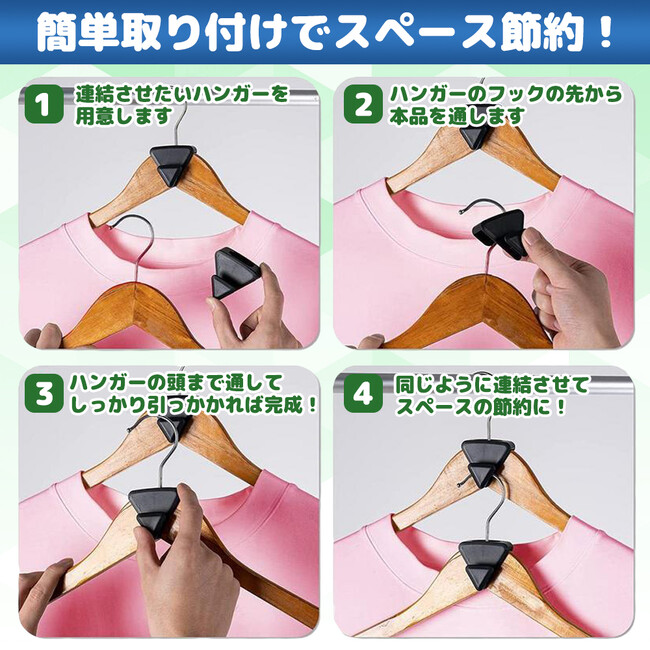 簡単取り付けでスペース節約！

1 連結させたいハンガーを用意します

2 ハンガーのフックの先から本品を通します

3 ハンガーの頭まで通してしっかり引っかかれば完成！

4 同じように連結させてスペースの節約に！