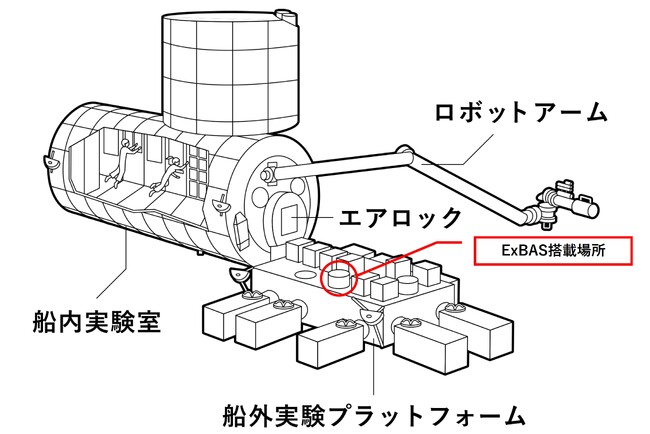 ロボットアーム

エアロック

ExBAS搭載場所

船内実験室

船外実験プラットフォーム