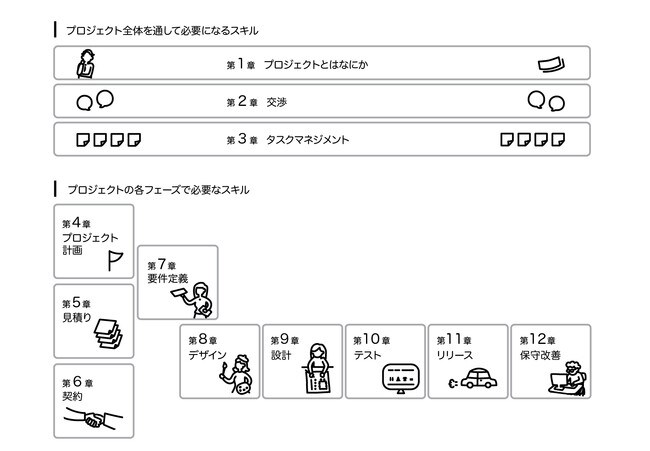 プロジェクト全体を通して必要になるスキル

第1章　プロジェクトとはなにか

第2章　交渉

第3章　タスクマネジメント

プロジェクトの各フェーズで必要なスキル

第4章
プロジェクト計画

第5章
見積り

第6章
契約

第7章
要件定義

第8章
デザイン

第9章
設計

第10章
テスト

第11章
リリース

第12章
保守改善