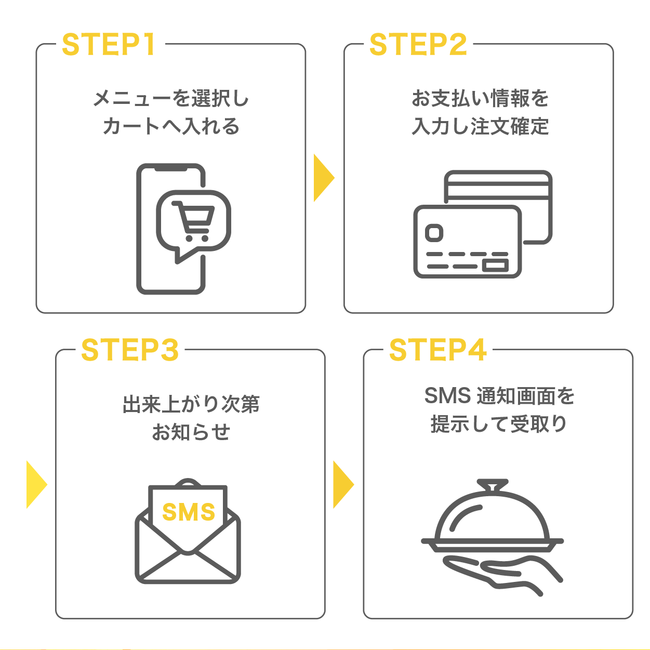 STEP1

メニューを選択し
カートへ入れる

STEP2

お支払い情報を
入力し注文確定

STEP3

出来上がり次第
お知らせ

SMS

STEP4

SMS 通知画面を
提示して受取り