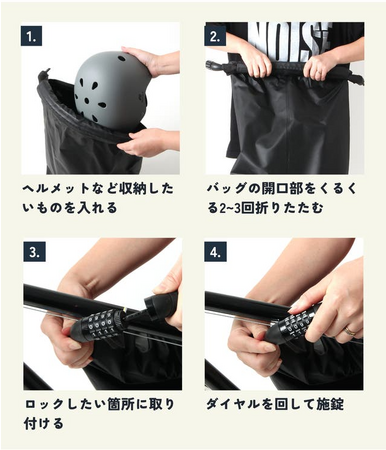 1.

ヘルメットなど収納したいものを入れる

2.

NOISE

バッグの開口部をくるくる2~3回折りたたむ

3.

ロックしたい箇所に取り付ける

4.

ダイヤルを回して施錠