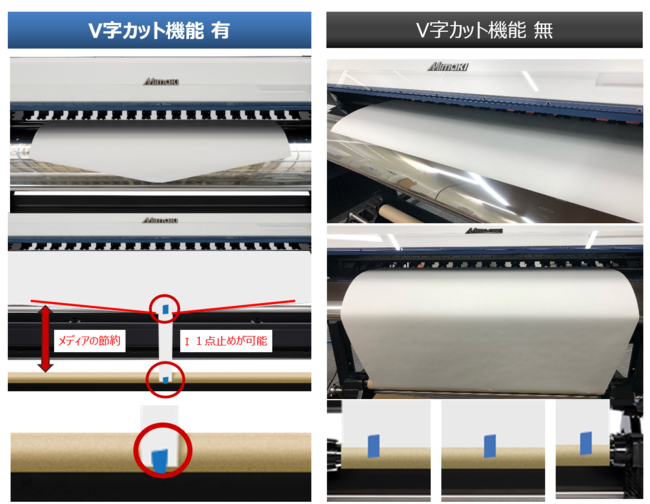 V字カット機能 有

Mimaki

Mimaki

メディアの節約

↕ 1点止めが可能

V字カット機能 無

Mimaki

Mimaki