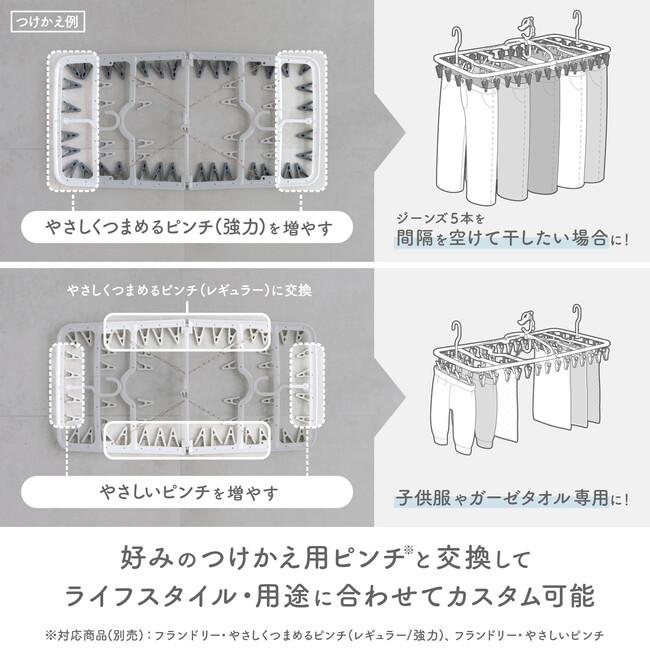 つけかえ例

やさしくつまめるピンチ(強力)を増やす

ジーンズ5本を
間隔を空けて干したい場合に!

やさしくつまめるピンチ(レギュラー)に交換

やさしいピンチを増やす

子供服やガーゼタオル専用に!

好みのつけかえ用ピンチ※と交換して
ライフスタイル・用途に合わせてカスタム可能

※対応商品(別売):フランドリー・やさしくつまめるピンチ(レギュラー/強力)、フランドリー・やさしいピンチ