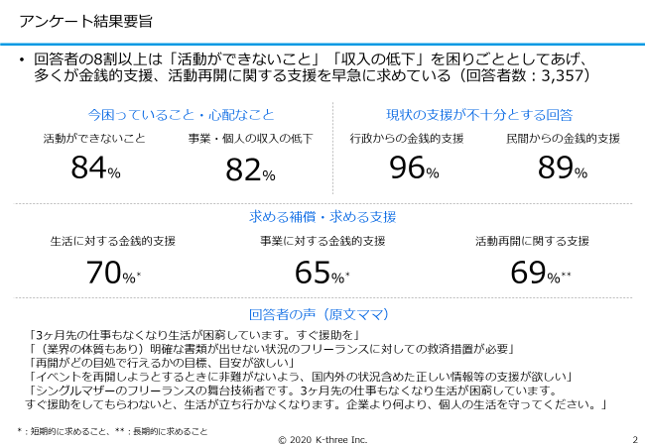 アンケート結果要旨

• 回答者の8割以上は「活動ができないこと」「収入の低下」を困りごととしてあげ、多くが金銭的支援、活動再開に関する支援を早急に求めている（回答者数：3,357）

今困っていること・心配なこと

活動ができないこと

84%

事業・個人の収入の低下

82%

現状の支援が不十分とする回答

行政からの金銭的支援

96%

民間からの金銭的支援

89%

求める補償・求める支援

生活に対する金銭的支援

70%*

事業に対する金銭的支援

65%*

活動再開に関する支援

69%**

回答者の声（原文ママ）

「3ヶ月先の仕事もなくなり生活が困窮しています。すぐ援助を」
「（業界の体質もあり）明確な書類が出せない状況のフリーランスに対しての救済措置が必要」
「再開がどの目処で行えるかの目標、目安が欲しい」
「イベントを再開しようとするときに非難がないよう、国内外の状況含めた正しい情報等の支援が欲しい」
「シングルマザーのフリーランスの舞台技術者です。3ヶ月先の仕事もなくなり生活が困窮しています。すぐ援助をしてもらわないと、生活が立ち行かなくなります。企業より何より、個人の生活を守ってください。」

*：短期的に求めること、**：長期的に求めること

© 2020 K-three Inc.

2