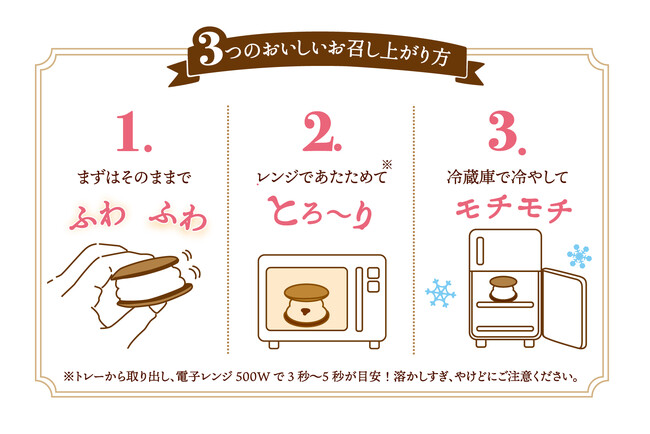 3つのおいしいお召し上がり方

1.
まずはそのままで
ふわ　ふわ

2.
レンジであたためて※
とろ〜り

3.
冷蔵庫で冷やして
モチモチ

※トレーから取り出し、電子レンジ 500W で 3 秒〜5 秒が目安！溶かしすぎ、やけどにご注意ください。