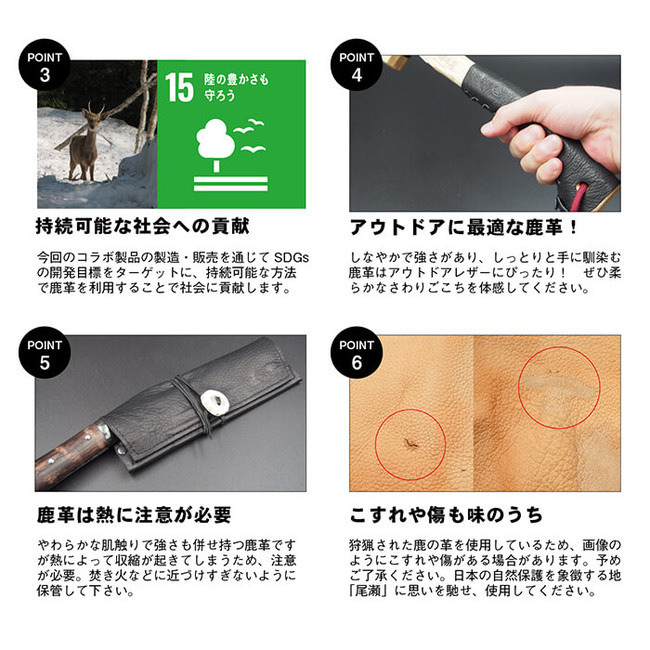 POINT
3

15 陸の豊かさも守ろう

持続可能な社会への貢献

今回のコラボ製品の製造・販売を通じて SDGs の開発目標をターゲットに、持続可能な方法で鹿革を利用することで社会に貢献します。

POINT
4

アウトドアに最適な鹿革！

しなやかで強さがあり、しっとりと手に馴染む鹿革はアウトドアレザーにぴったり！　ぜひ柔らかなさわりごこちを体感してください。

POINT
5

鹿革は熱に注意が必要

やわらかな肌触りで強さも併せ持つ鹿革ですが熱によって収縮が起きてしまうため、注意が必要。焚き火などに近づけすぎないように保管して下さい。

POINT
6

こすれや傷も味のうち

狩猟された鹿の革を使用しているため、画像のようにこすれや傷がある場合があります。予めご了承ください。日本の自然保護を象徴する地「尾瀬」に思いを馳せ、使用してください。