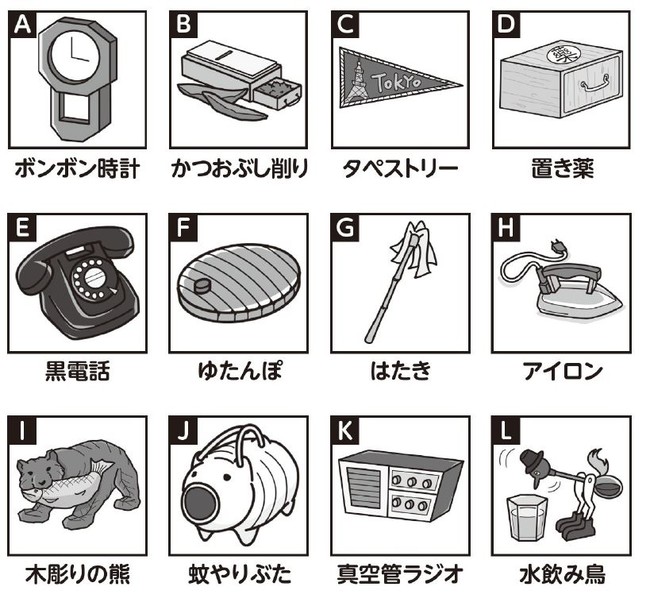 A
ボンボン時計

B
かつおぶし削り

C
TOKYO
タペストリー

D
薬
置き薬

E
黒電話

F
ゆたんぽ

G
はたき

H
アイロン

I
木彫りの熊

J
蚊やりぶた

K
真空管ラジオ

L
水飲み鳥