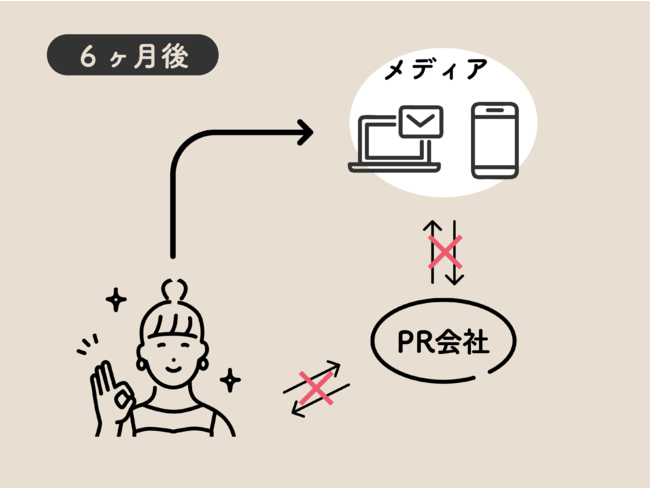 6ヶ月後

メディア

PR会社