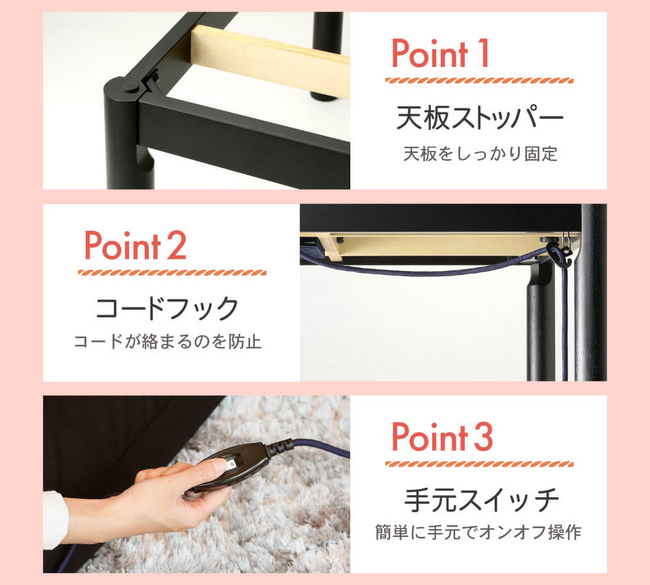 Point 1

天板ストッパー

天板をしっかり固定

Point 2

コードフック

コードが絡まるのを防止

Point 3

手元スイッチ

簡単に手元でオンオフ操作