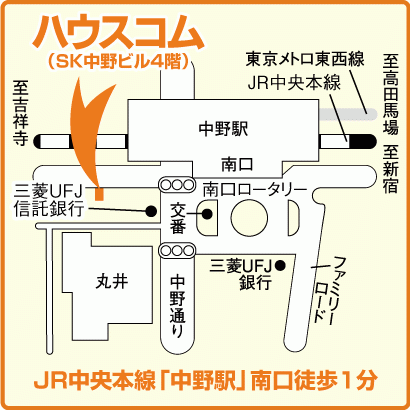 ハウスコム
(SK中野ビル4階)

東京メトロ東西線
JR中央本線

至吉祥寺

至高田馬場 至新宿

中野駅
南口

南口ロータリー

三菱UFJ信託銀行

交番

丸井

中野通り

三菱UFJ銀行

ファミリーロード

JR中央本線「中野駅」南口徒歩1分