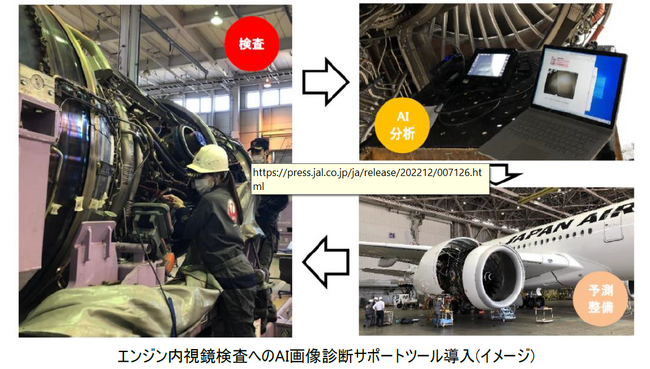 検査

AI
分析

https://press.jal.co.jp/ja/release/202212/007126.html

JAPAN AIR

予測
整備

エンジン内視鏡検査へのAI画像診断サポートツール導入(イメージ)