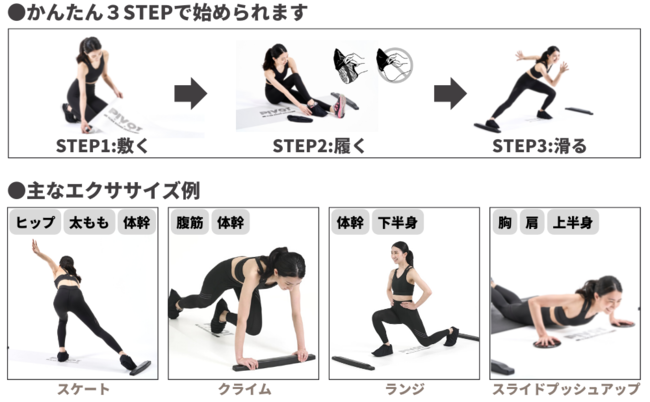 ●かんたん３STEPで始められます

PIVOT

STEP1:敷く

PIVOT

STEP2:履く

STEP3:滑る

●主なエクササイズ例

ヒップ 太もも 体幹

スケート

腹筋 体幹

クライム

体幹 下半身

ランジ

胸 肩 上半身

スライドプッシュアップ